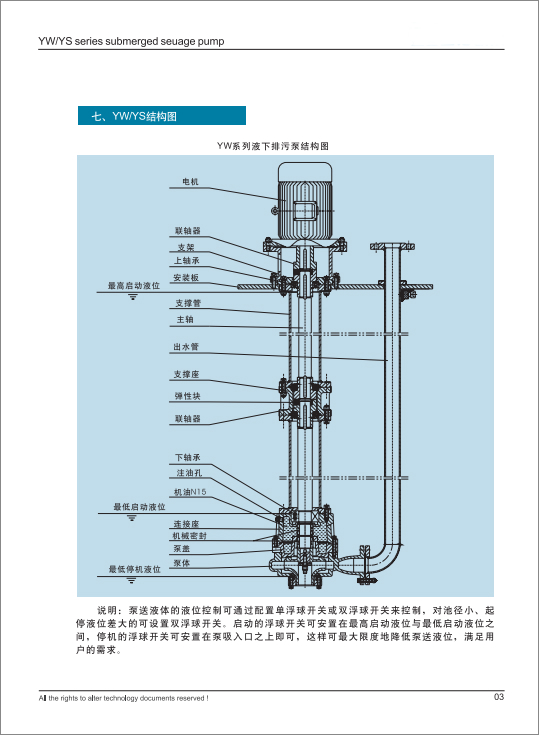 YW/YS series submerged seuage pump

七、YW/YS结构图

YW系列液下排污泵结构图

电机
联轴器
支架
上轴承
安装板
最高启动液位
支撑管
主轴
出水管
支撑座
弹性块
联轴器
下轴承
注油孔
机油N15
最低启动液位
连接座
机械密封
泵盖
泵体
最低停机液位

说明：泵送液体的液位控制可通过配置单浮球开关或双浮球开关来控制，对池径小、起停液位差大的可设置双浮球开关。启动的浮球开关可安置在最高启动液位与最低启动液位之间，停机的浮球开关可安置在泵吸入口之上即可，这样可最大限度地降低泵送液位，满足用户的需求。

All the rights to alter technology documents reserved !

03